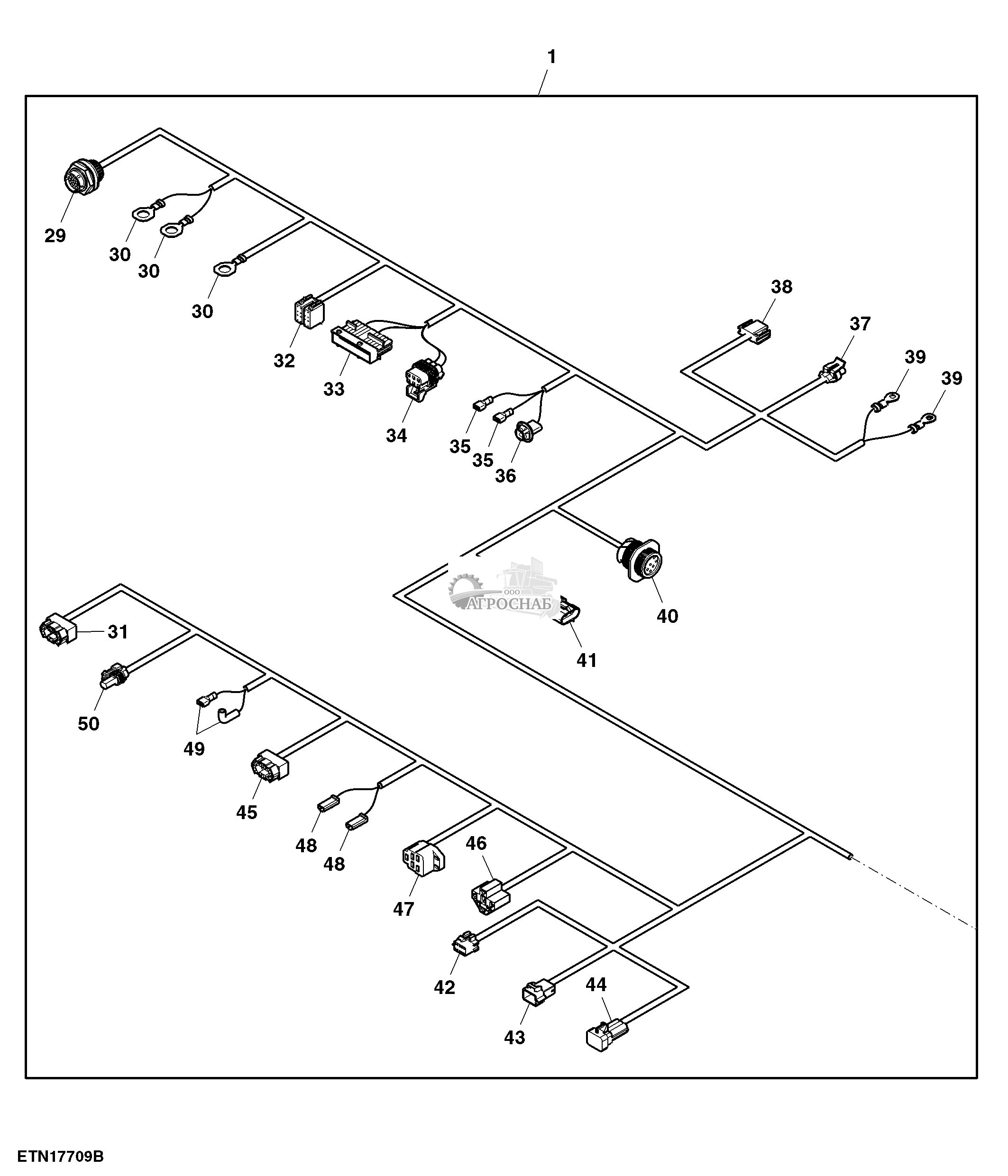 1

29
30
30
30
32
33
34
35
35
36
38
37
39
39
40
ООО
АГРОСНАБ
41
31
50
49
45
48
48
47
46
42
43
44

ETN17709B